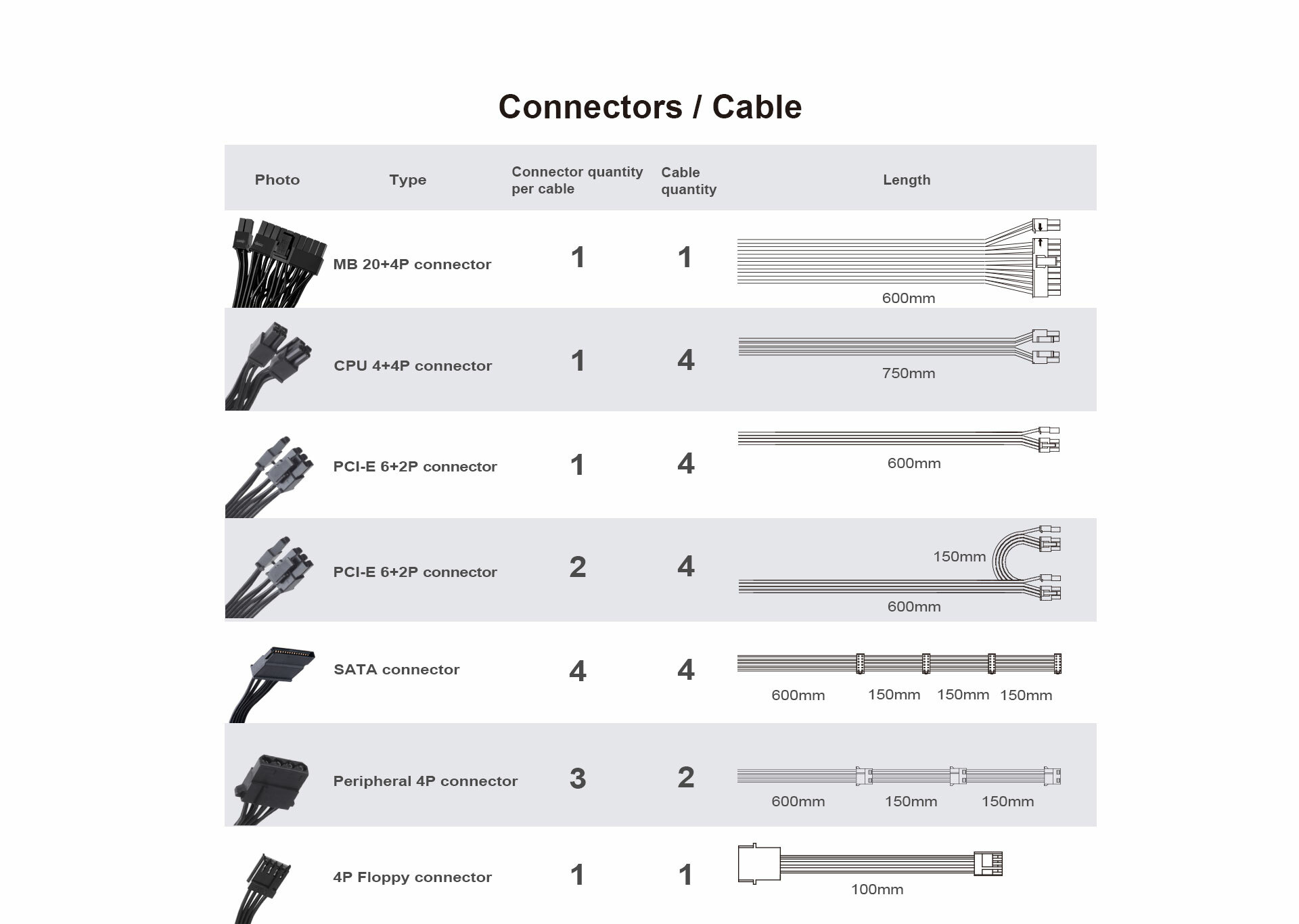 Connectors / Cable

| Photo | Type | Connector quantity per cable | Cable quantity | Length |
|---|---|---|---|---|
| | MB 20+4P connector | 1 | 1 | 600mm |
| | CPU 4+4P connector | 1 | 4 | 750mm |
| | PCI-E 6+2P connector | 1 | 4 | 600mm |
| | PCI-E 6+2P connector | 2 | 4 | 150mm 600mm |
| | SATA connector | 4 | 4 | 600mm 150mm 150mm 150mm |
| | Peripheral 4P connector | 3 | 2 | 600mm 150mm 150mm |
| | 4P Floppy connector | 1 | 1 | 100mm |