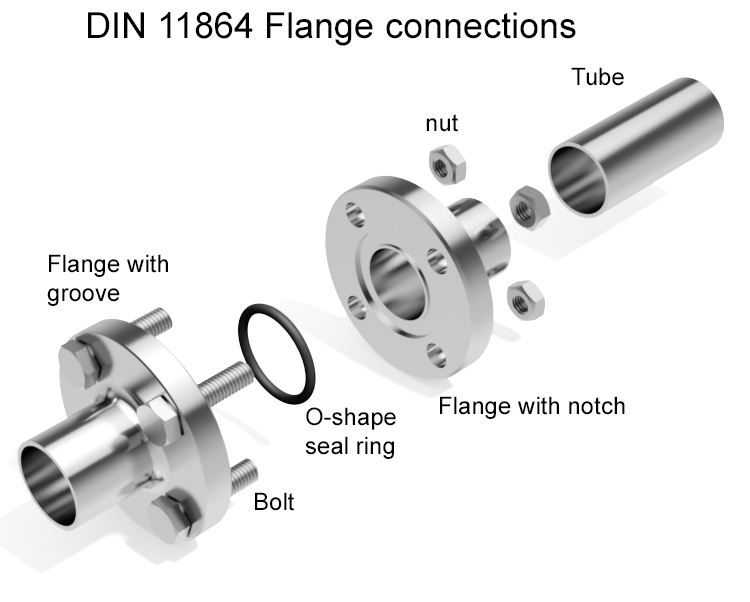 DIN 11864 Flange connections

Tube

nut

Flange with groove

O-shape seal ring

Flange with notch

Bolt