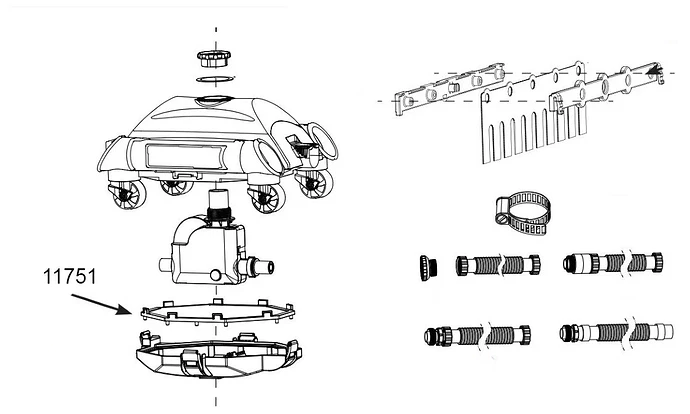 11751