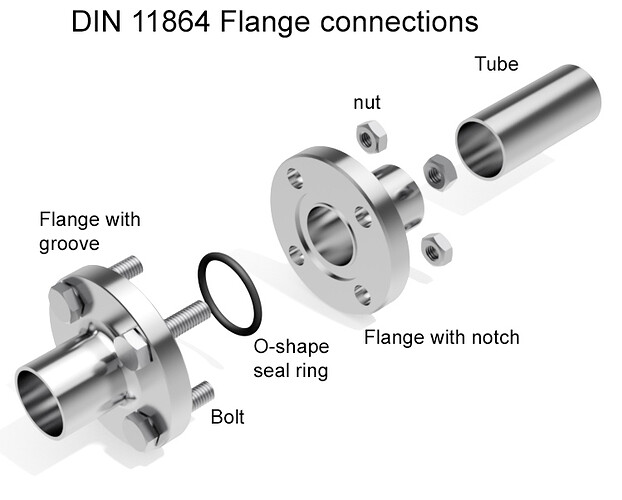 DIN 11864 Flange connections

Tube

nut

Flange with groove

O-shape seal ring

Flange with notch

Bolt